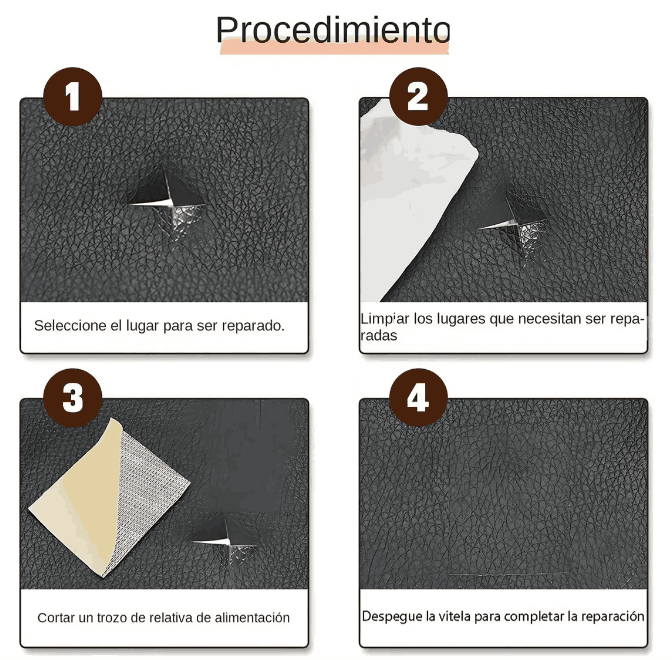 Procedimiento

1

Seleccione el lugar para ser reparado.

2

Limpiar los lugares que necesitan ser reparadas

3

Cortar un trozo de relativa de alimentación

4

Despegue la vitela para completar la reparación