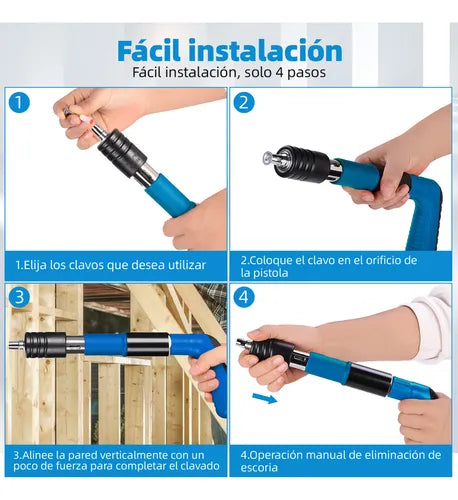 Fácil instalación
Fácil instalación, solo 4 pasos

1

1.Elija los clavos que desea utilizar

2

2.Coloque el clavo en el orificio de la pistola

3

3.Alinee la pared verticalmente con un poco de fuerza para completar el clavado

4

4.Operación manual de eliminación de escoria